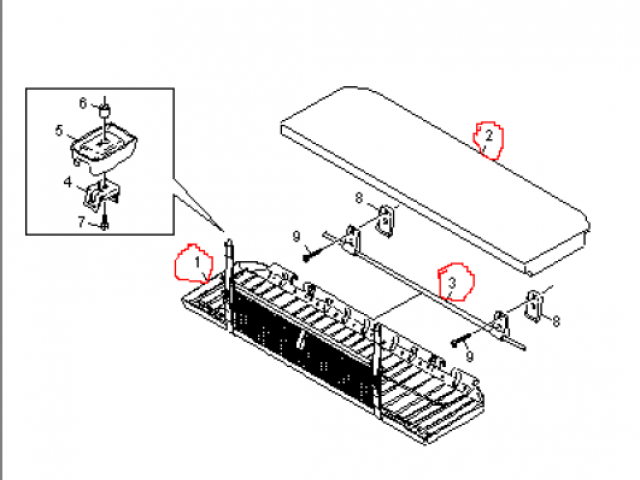 6
5
4
7
2
8
9
1
3
8
9